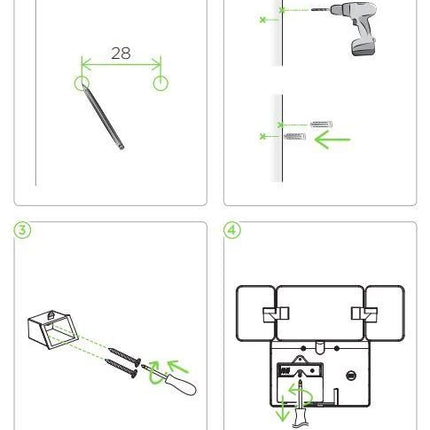 28

3

4